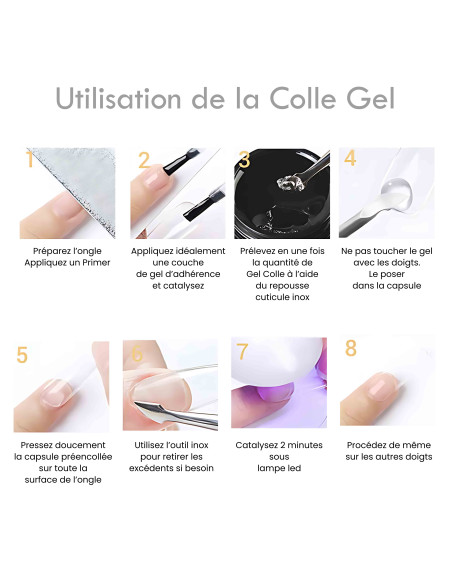 Utilisation de la Colle Gel

1

Préparez l'ongle
Appliquez un Primer

2

Appliquez idéalement une couche de gel d'adhérence et catalysez

3

Prélevez en une fois la quantité de Gel Colle à l'aide du repousse cuticule inox

4

Ne pas toucher le gel avec les doigts. Le poser dans la capsule

5

Pressez doucement la capsule préencollée sur toute la surface de l'ongle

6

Utilisez l'outil inox pour retirer les excédents si besoin

7

Catalysez 2 minutes sous lampe led

8

Procédez de même sur les autres doigts